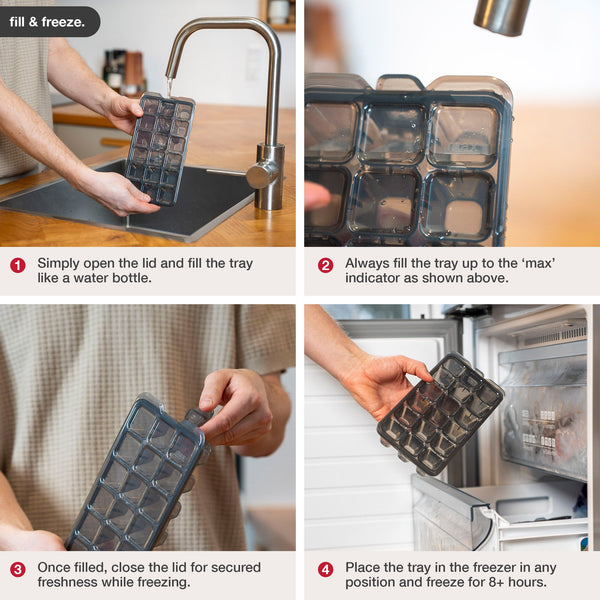 fill & freeze.

1 Simply open the lid and fill the tray like a water bottle.

2 Always fill the tray up to the 'max' indicator as shown above.

3 Once filled, close the lid for secured freshness while freezing.

4 Place the tray in the freezer in any position and freeze for 8+ hours.